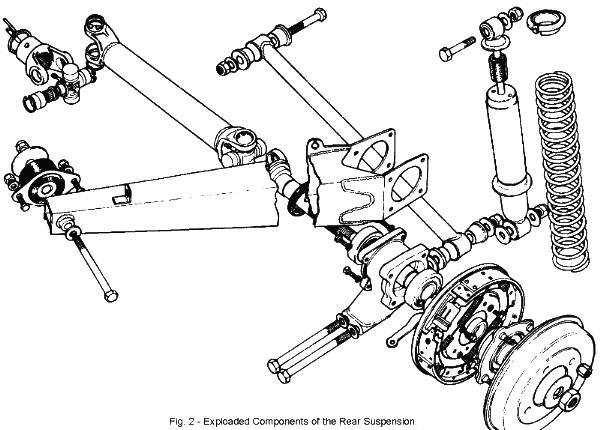 Fig. 2 - Exploaded Components of the Rear Suspension